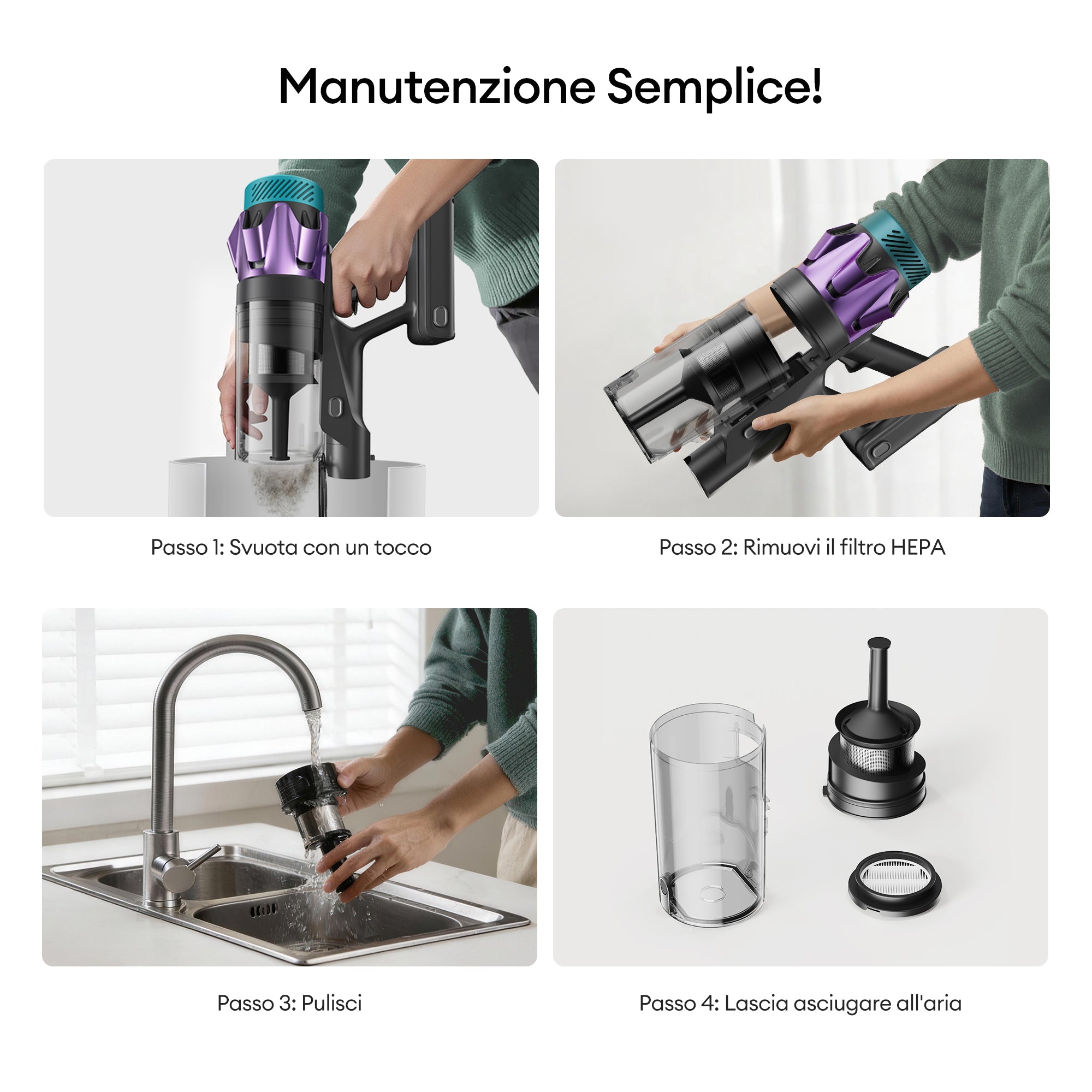 Manutenzione Semplice!

Passo 1: Svuota con un tocco

Passo 2: Rimuovi il filtro HEPA

Passo 3: Pulisci

Passo 4: Lascia asciugare all'aria